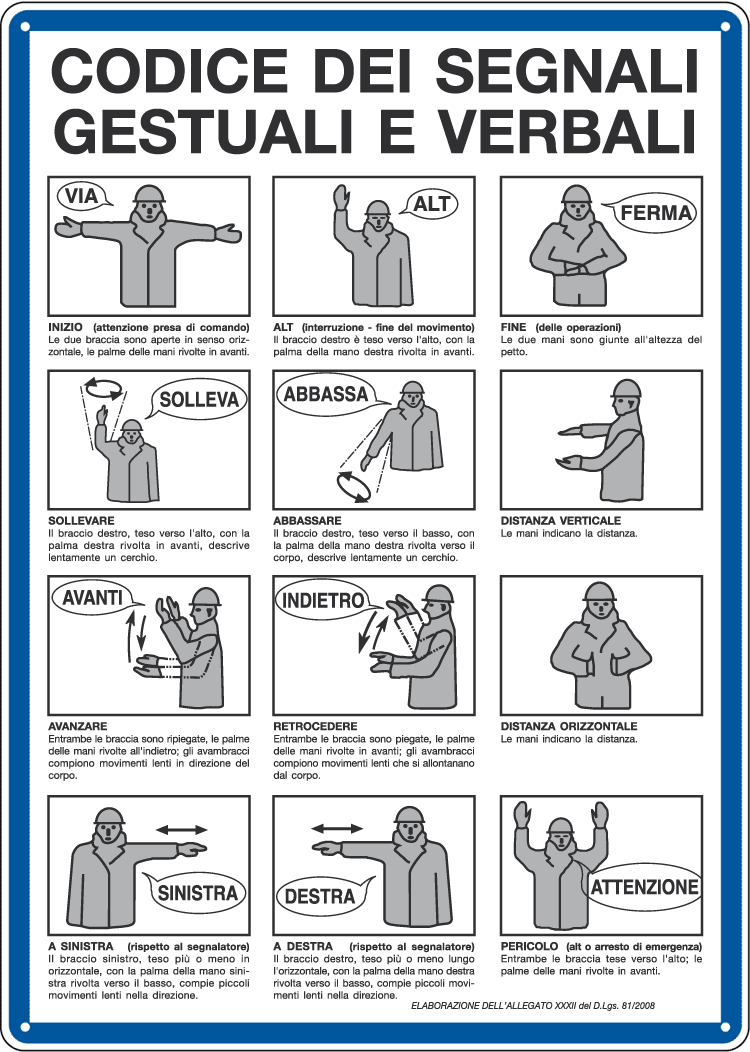 CODICE DEI SEGNALI GESTUALI E VERBALI

VIA

INIZIO (attenzione presa di comando)
Le due braccia sono aperte in senso orizzontale, le palme delle mani rivolte in avanti.

ALT

ALT (interruzione - fine del movimento)
Il braccio destro è teso verso l'alto, con la palma della mano destra rivolta in avanti.

FERMA

FINE (delle operazioni)
Le due mani sono giunte all'altezza del petto.

SOLLEVA

SOLLEVARE
Il braccio destro, teso verso l'alto, con la palma destra rivolta in avanti, descrive lentamente un cerchio.

ABBASSA

ABBASSARE
Il braccio destro, teso verso il basso, con la palma della mano destra rivolta verso il corpo, descrive lentamente un cerchio.

DISTANZA VERTICALE
Le mani indicano la distanza.

AVANTI

AVANZARE
Entrambe le braccia sono ripiegate, le palme delle mani rivolte all'indietro; gli avambracci compiono movimenti lenti in direzione del corpo.

INDIETRO

RETROCEDERE
Entrambe le braccia sono piegate, le palme delle mani rivolte in avanti; gli avambracci compiono movimenti lenti che si allontanano dal corpo.

DISTANZA ORIZZONTALE
Le mani indicano la distanza.

SINISTRA

A SINISTRA (rispetto al segnalatore)
Il braccio sinistro, teso più o meno in orizzontale, con la palma della mano sinistra rivolta verso il basso, compie piccoli movimenti lenti nella direzione.

DESTRA

A DESTRA (rispetto al segnalatore)
Il braccio destro, teso più o meno lungo l'orizzontale, con la palma della mano destra rivolta verso il basso, compie piccoli movimenti lenti nella direzione.

ATTENZIONE

PERICOLO (alt o arresto di emergenza)
Entrambe le braccia tese verso l'alto; le palme delle mani rivolte in avanti.

ELABORAZIONE DELL'ALLEGATO XXXII del D.Lgs. 81/2008