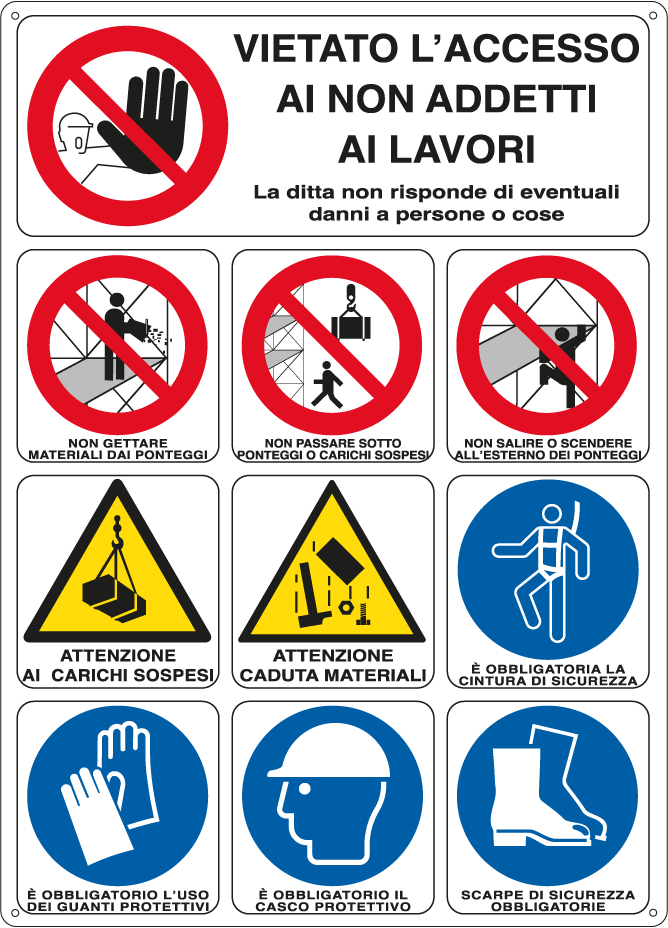 VIETATO L'ACCESSO AI NON ADDETTI AI LAVORI

La ditta non risponde di eventuali danni a persone o cose

NON GETTARE MATERIALI DAI PONTEGGI

NON PASSARE SOTTO PONTEGGI O CARICHI SOSPESI

NON SALIRE O SCENDERE ALL'ESTERNO DEI PONTEGGI

ATTENZIONE AI CARICHI SOSPESI

ATTENZIONE CADUTA MATERIALI

È OBBLIGATORIA LA CINTURA DI SICUREZZA

È OBBLIGATORIO L'USO DEI GUANTI PROTETTIVI

È OBBLIGATORIO IL CASCO PROTETTIVO

SCARPE DI SICUREZZA OBBLIGATORIE